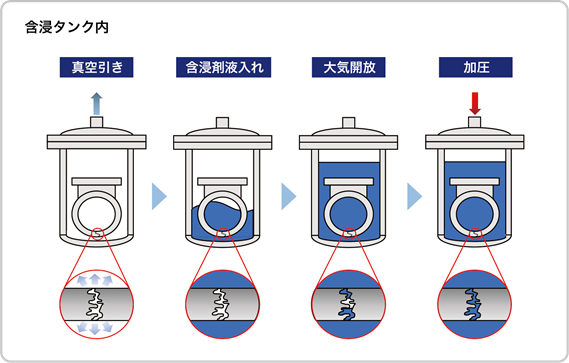 含浸タンク内

真空引き

含浸剤液入れ

大気開放

加圧